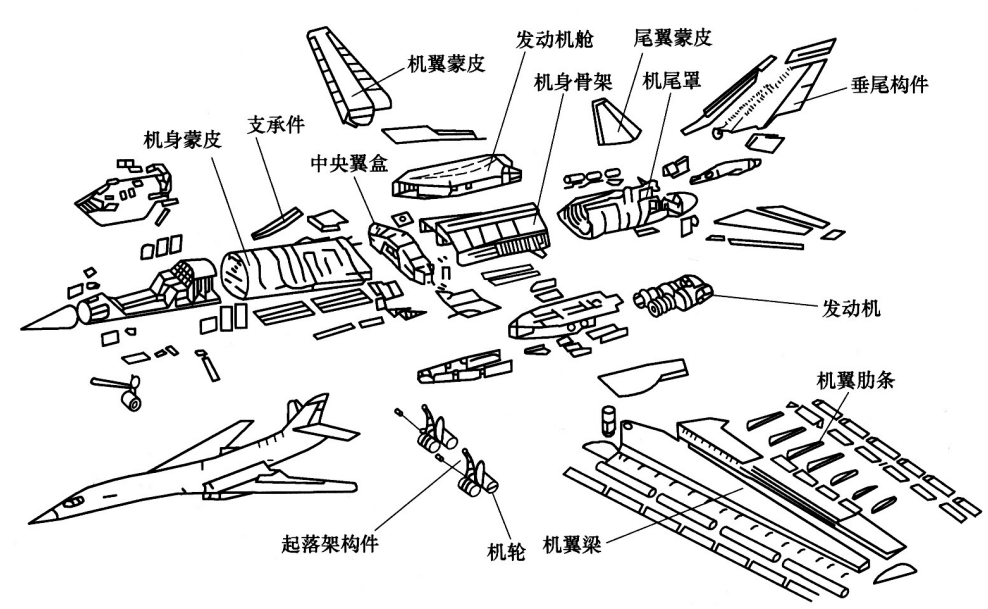 机翼蒙皮
发动机舱
尾翼蒙皮
机身骨架
机尾罩
垂尾构件
机身蒙皮
支承件
中央翼盒
发动机
机翼肋条
起落架构件
机轮
机翼梁